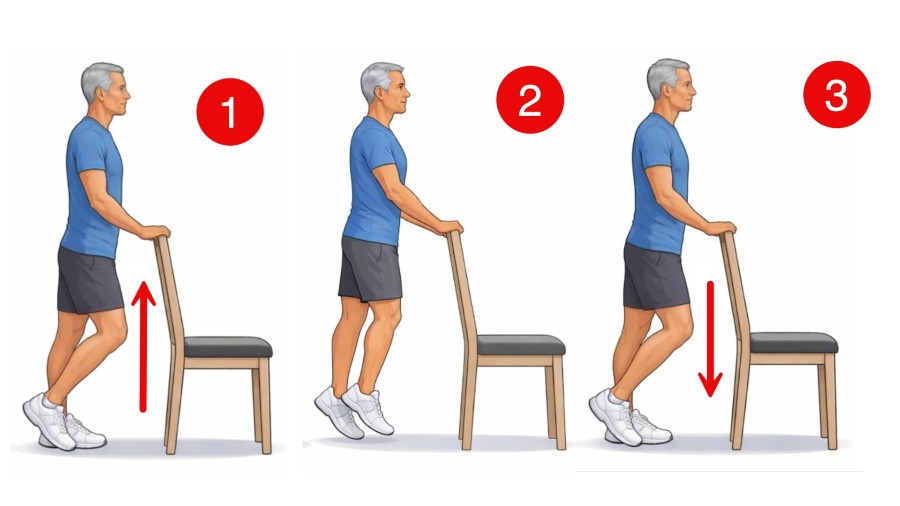 1

2

3