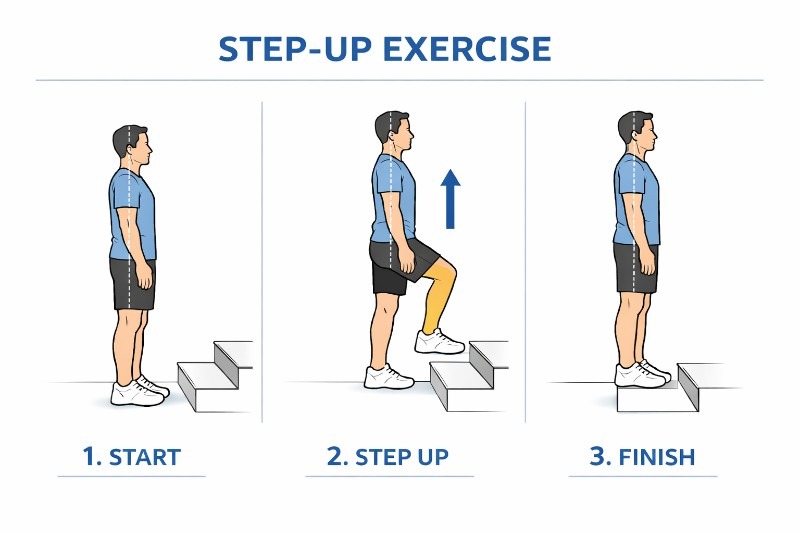 STEP-UP EXERCISE

1. START

2. STEP UP

3. FINISH